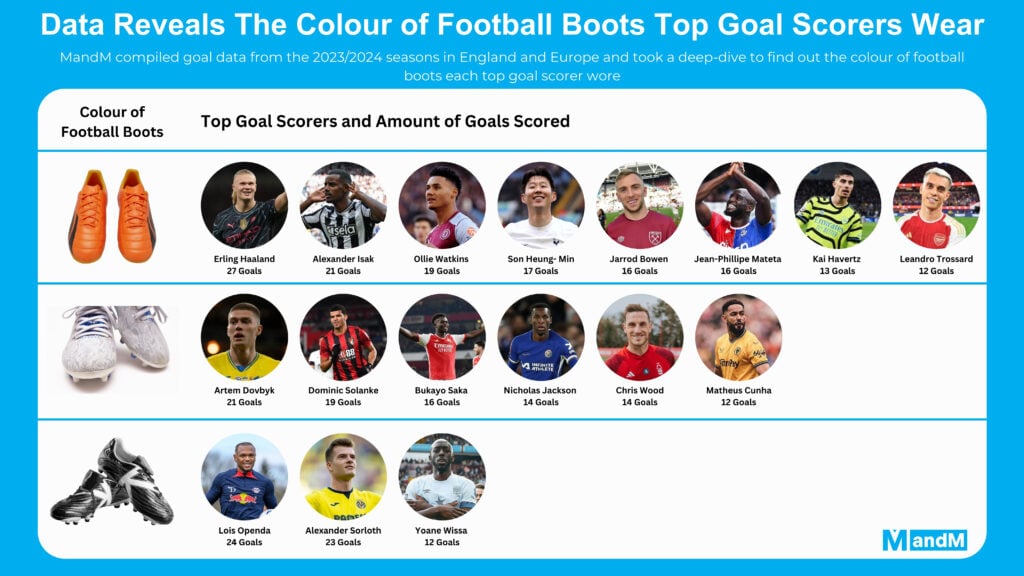 Data Reveals The Colour of Football Boots Top Goal Scorers Wear

MandM compiled goal data from the 2023/2024 seasons in England and Europe and took a deep-dive to find out the colour of football boots each top goal scorer wore

Colour of Football Boots

Top Goal Scorers and Amount of Goals Scored

Erling Haaland
27 Goals

Alexander Isak
21 Goals

Ollie Watkins
19 Goals

Son Heung- Min
17 Goals

Jarrod Bowen
16 Goals

Jean-Phillipe Mateta
16 Goals

Kai Havertz
13 Goals

Leandro Trossard
12 Goals

Artem Dovbyk
21 Goals

Dominic Solanke
19 Goals

Bukayo Saka
16 Goals

Nicholas Jackson
14 Goals

Chris Wood
14 Goals

Matheus Cunha
12 Goals

Lois Openda
24 Goals

Alexander Sorloth
23 Goals

Yoane Wissa
12 Goals

MandM